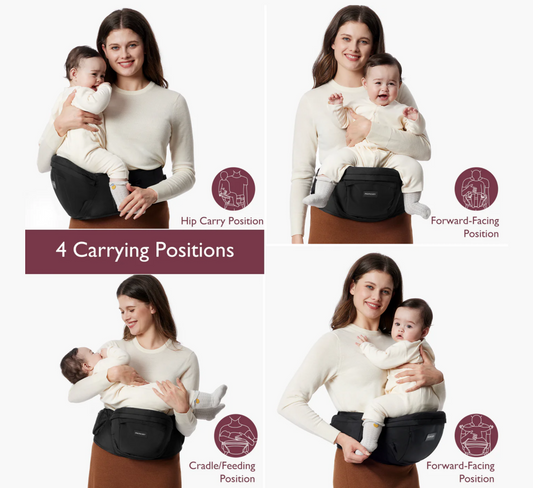 Hip Carry Position

Forward-Facing Position

4 Carrying Positions

Cradle/Feeding Position

Forward-Facing Position