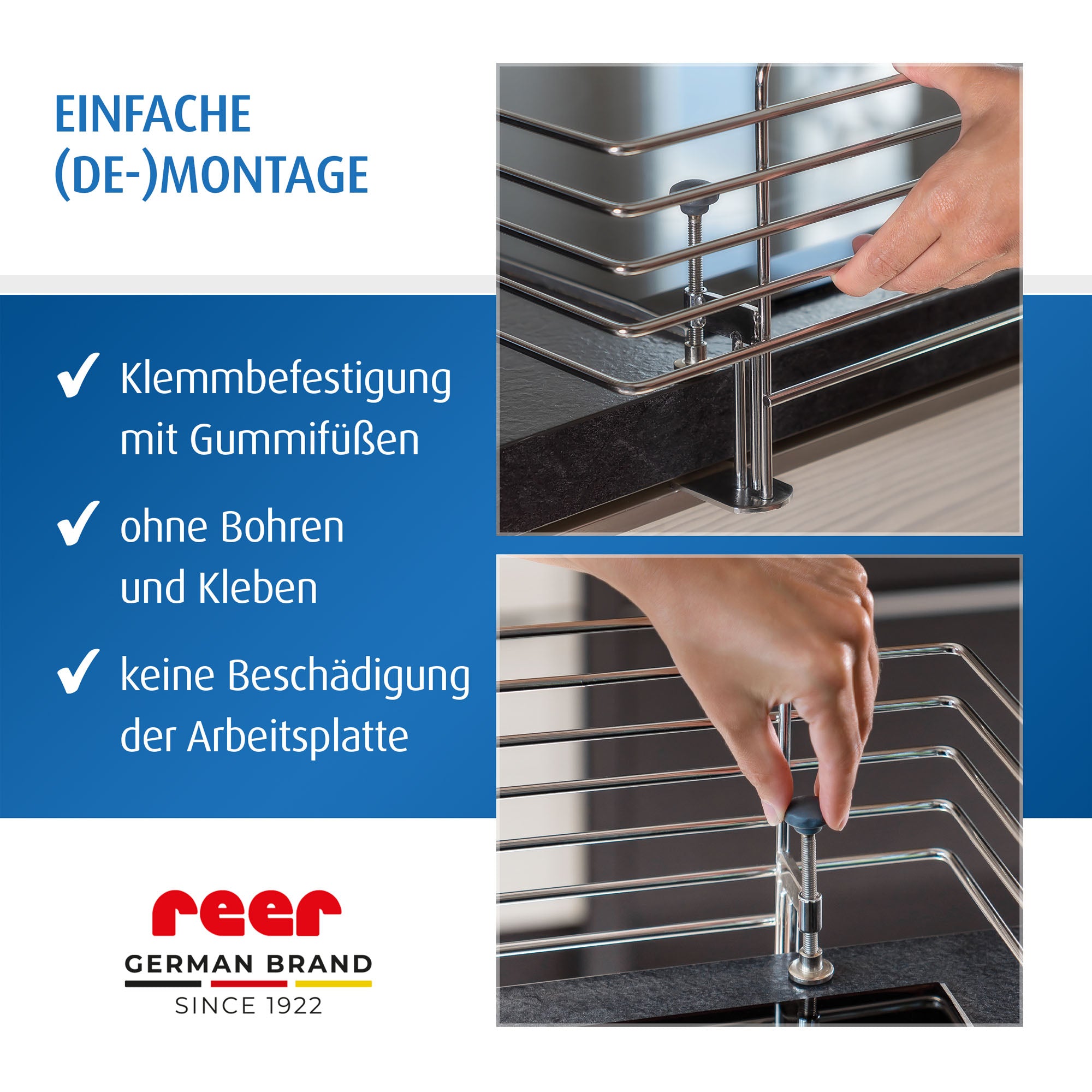 EINFACHE (DE-)MONTAGE

✓ Klemmbefestigung mit Gummifüßen

✓ ohne Bohren und Kleben

✓ keine Beschädigung der Arbeitsplatte

reer
GERMAN BRAND
SINCE 1922