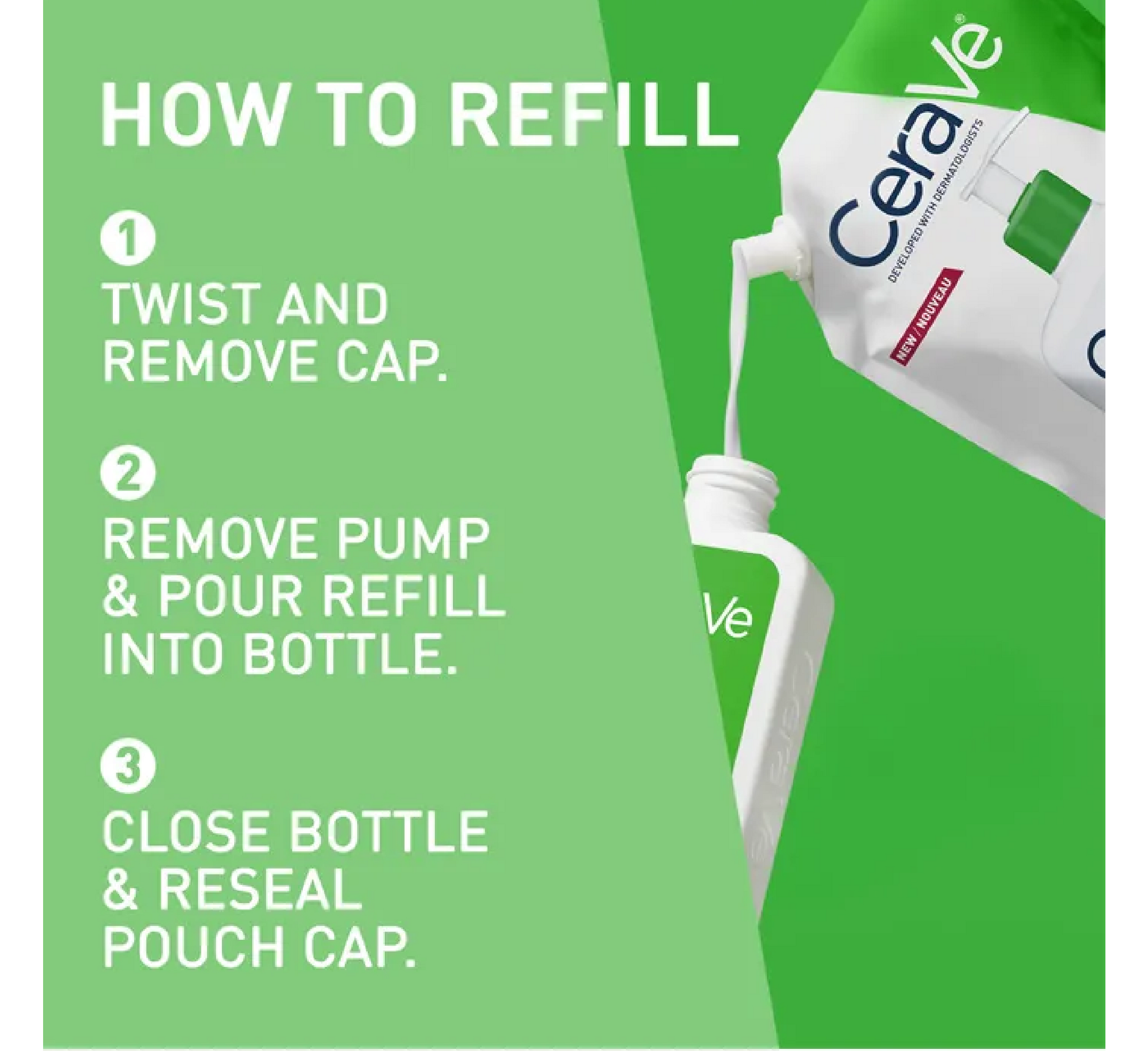 HOW TO REFILL

1
TWIST AND REMOVE CAP.

2
REMOVE PUMP & POUR REFILL INTO BOTTLE.

3
CLOSE BOTTLE & RESEAL POUCH CAP.

CeraVe®
DEVELOPED WITH DERMATOLOGISTS
NEW / NOUVEAU

Ve