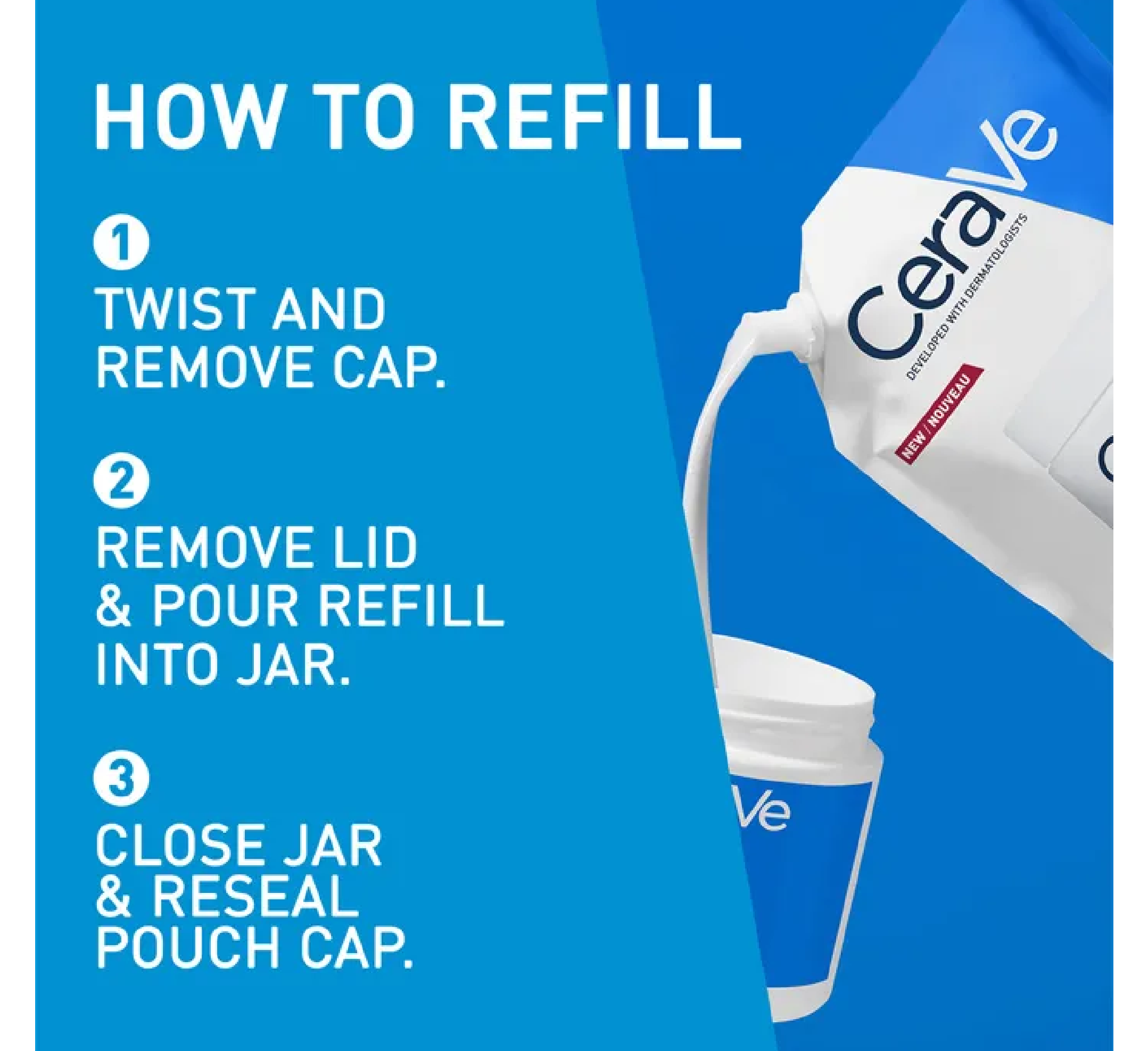 HOW TO REFILL

1
TWIST AND REMOVE CAP.

2
REMOVE LID & POUR REFILL INTO JAR.

3
CLOSE JAR & RESEAL POUCH CAP.

CeraVe
DEVELOPED WITH DERMATOLOGISTS
NEW / NOUVEAU

Ve