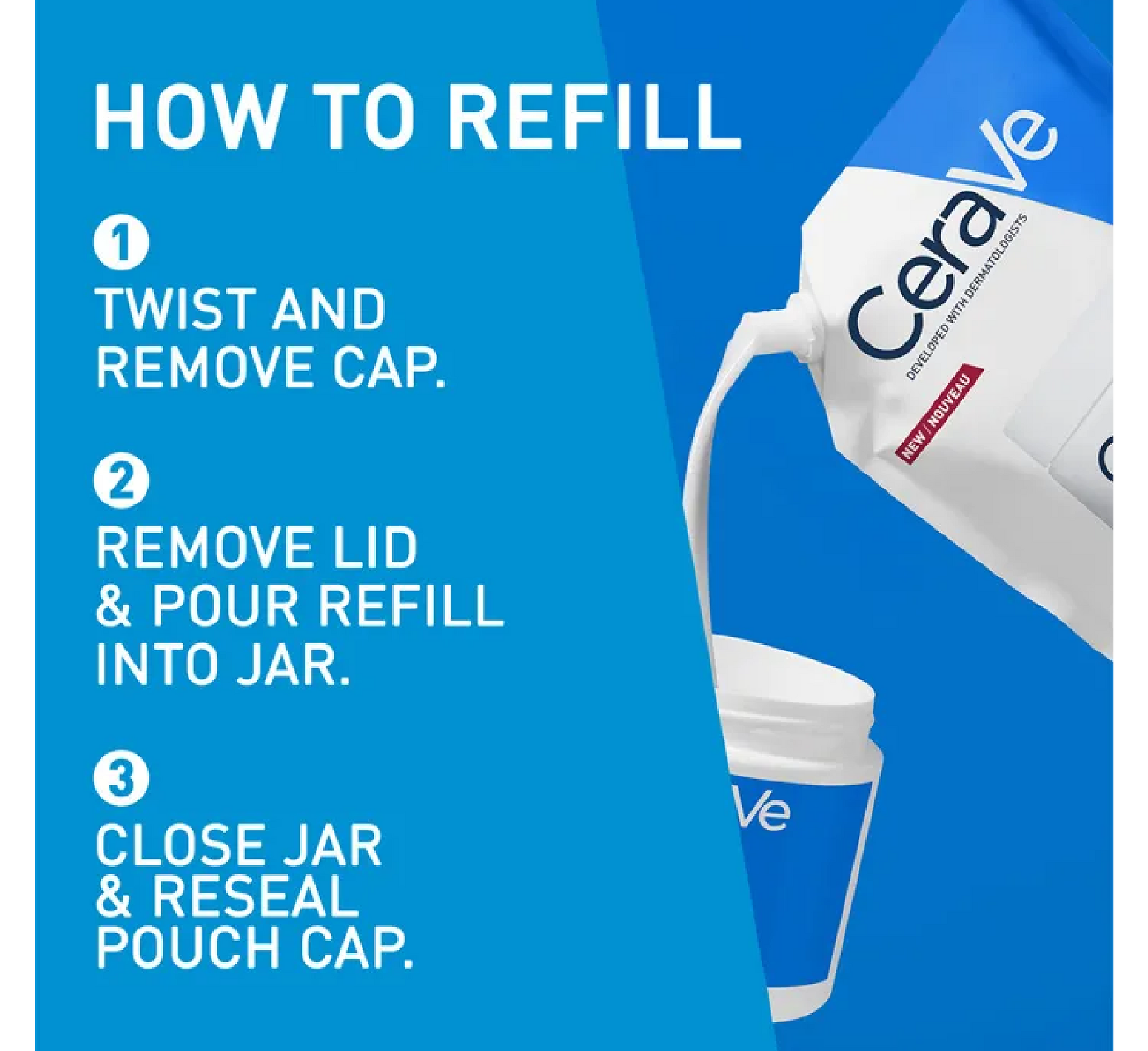 HOW TO REFILL

1
TWIST AND REMOVE CAP.

2
REMOVE LID & POUR REFILL INTO JAR.

3
CLOSE JAR & RESEAL POUCH CAP.

CeraVe
DEVELOPED WITH DERMATOLOGISTS
NEW / NOUVEAU

Ve