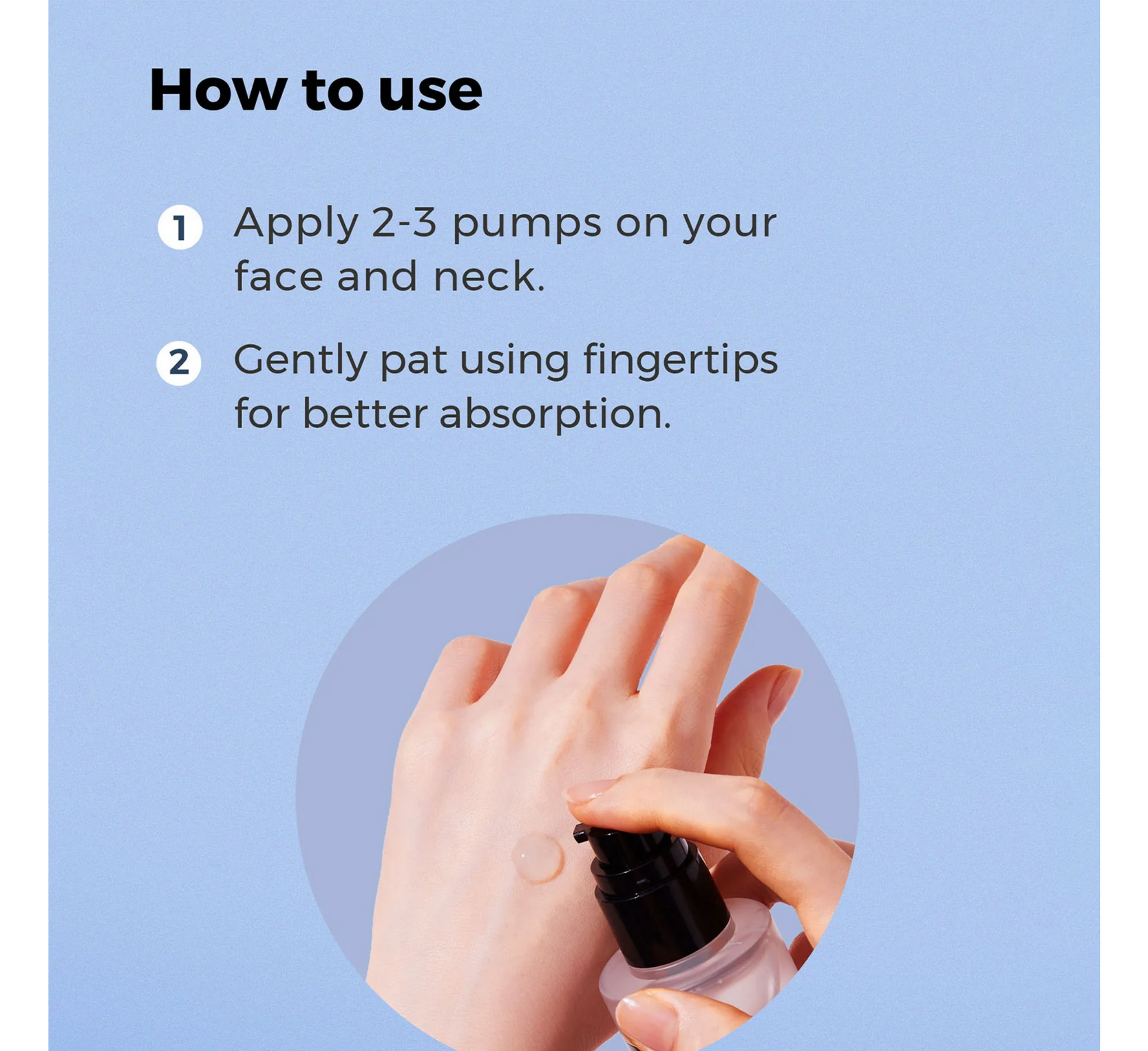 How to use

1 Apply 2-3 pumps on your face and neck.

2 Gently pat using fingertips for better absorption.