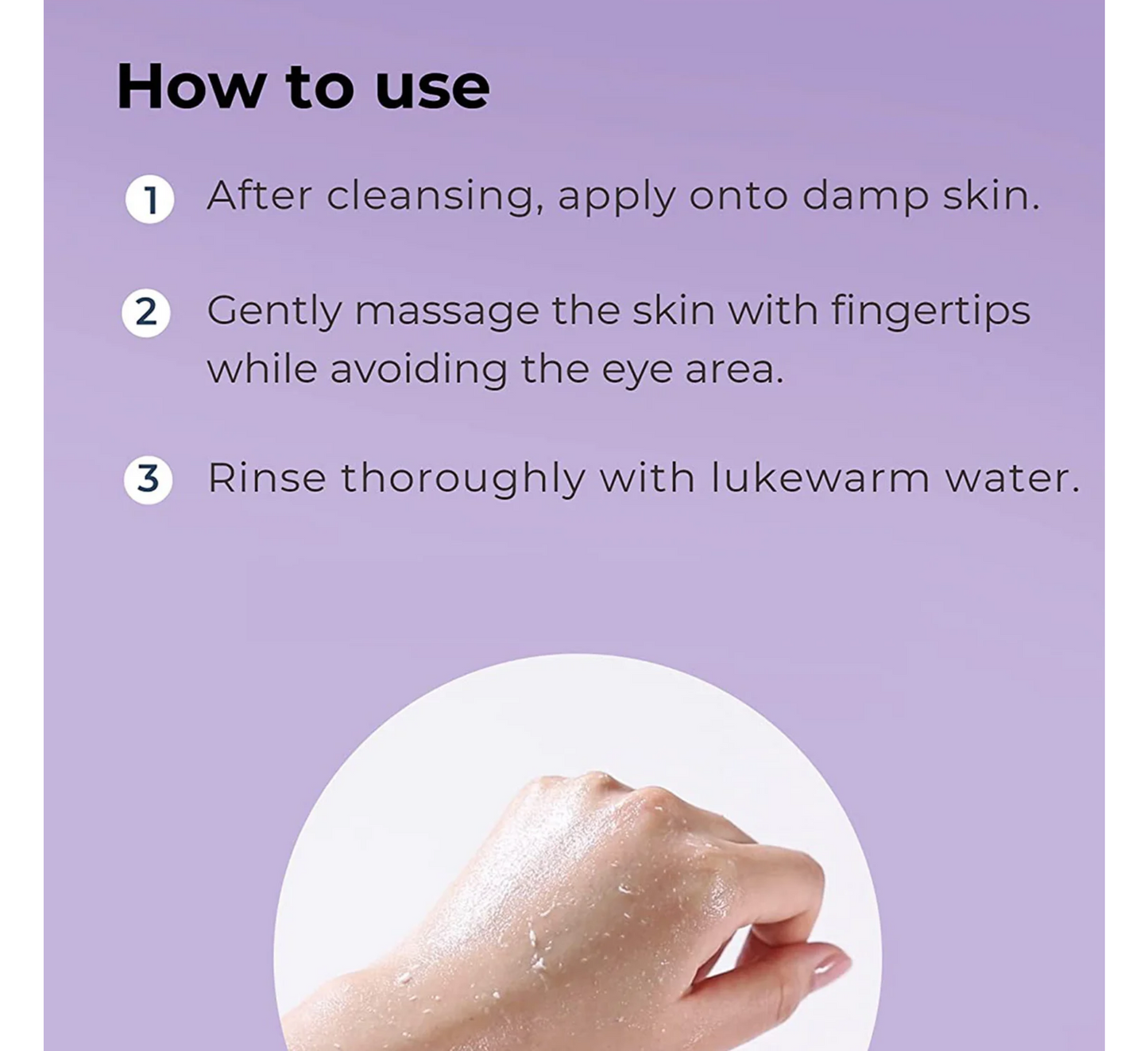 How to use

1 After cleansing, apply onto damp skin.

2 Gently massage the skin with fingertips while avoiding the eye area.

3 Rinse thoroughly with lukewarm water.