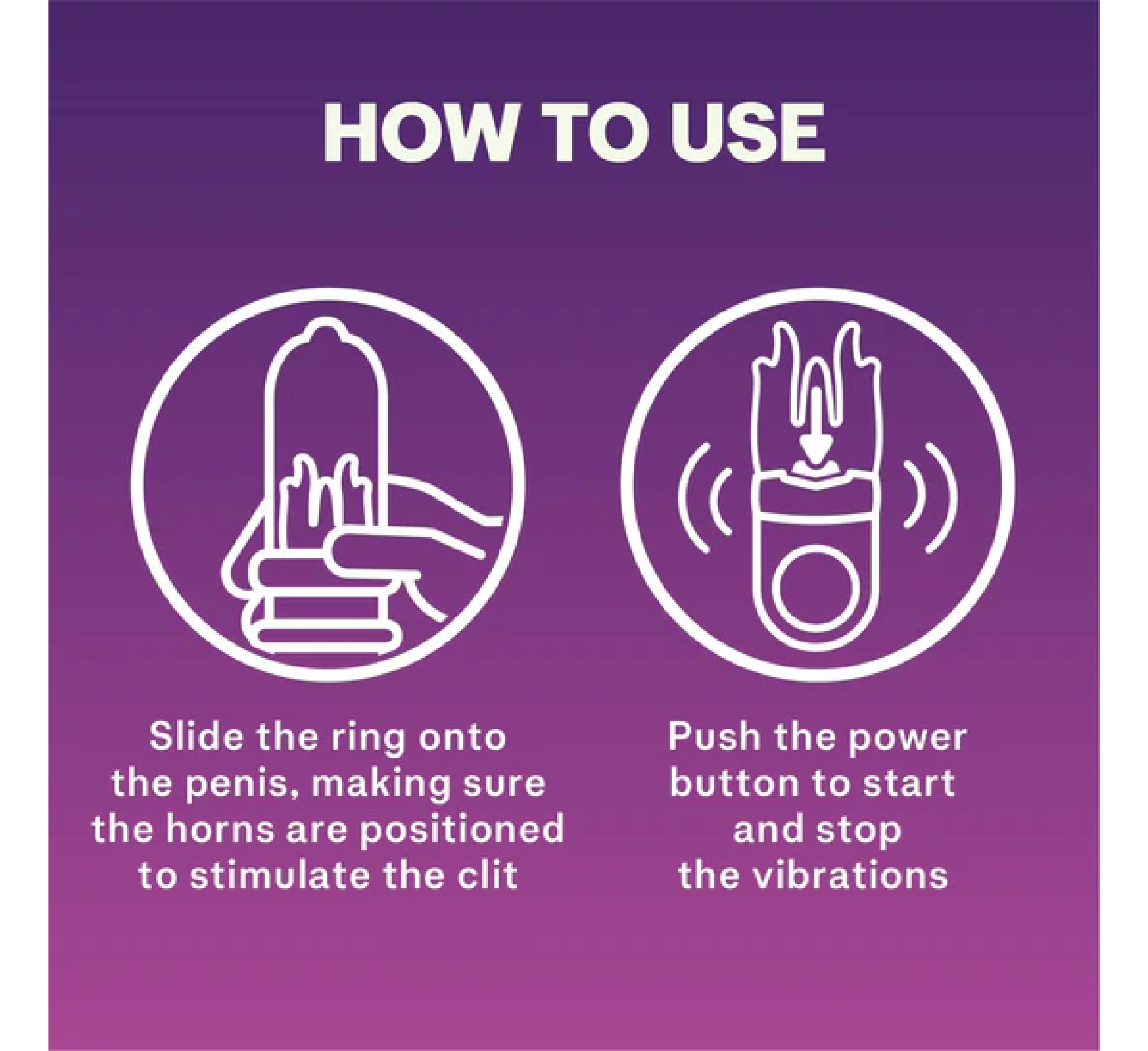 HOW TO USE

Slide the ring onto the penis, making sure the horns are positioned to stimulate the clit

Push the power button to start and stop the vibrations