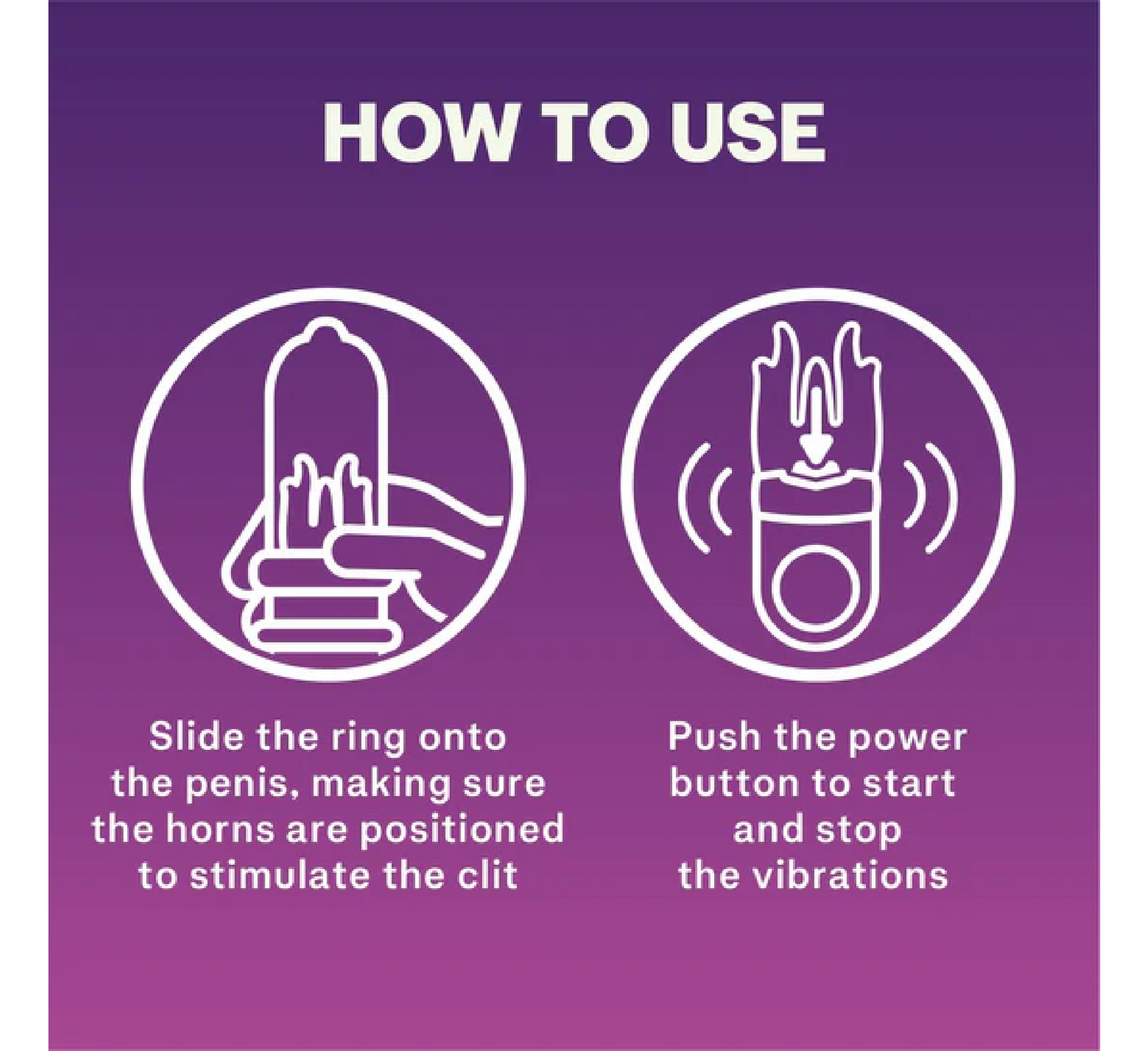 HOW TO USE

Slide the ring onto the penis, making sure the horns are positioned to stimulate the clit

Push the power button to start and stop the vibrations