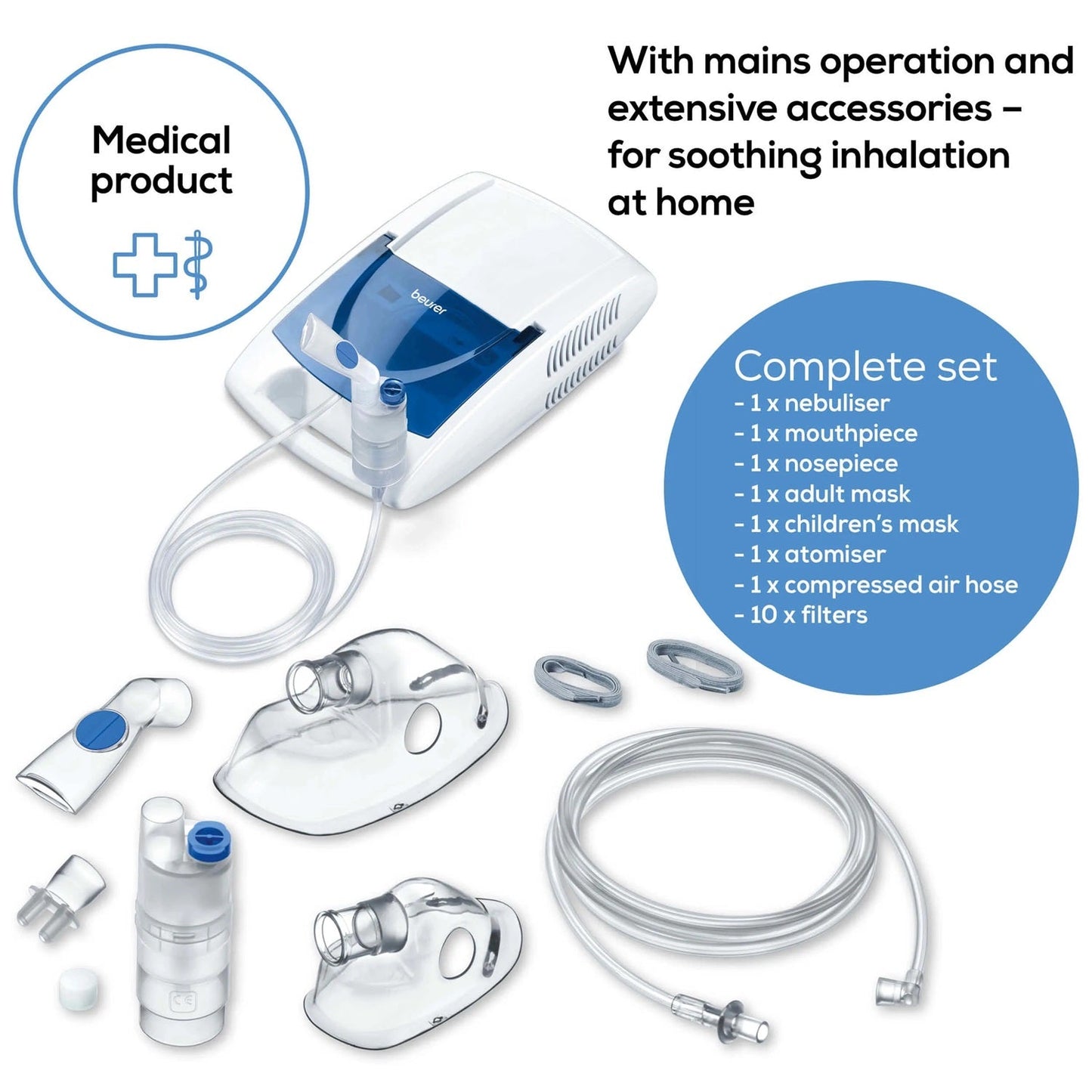 Medical product

With mains operation and extensive accessories – for soothing inhalation at home

beurer

Complete set
- 1 x nebuliser
- 1 x mouthpiece
- 1 x nosepiece
- 1 x adult mask
- 1 x children's mask
- 1 x atomiser
- 1 x compressed air hose
- 10 x filters

CE