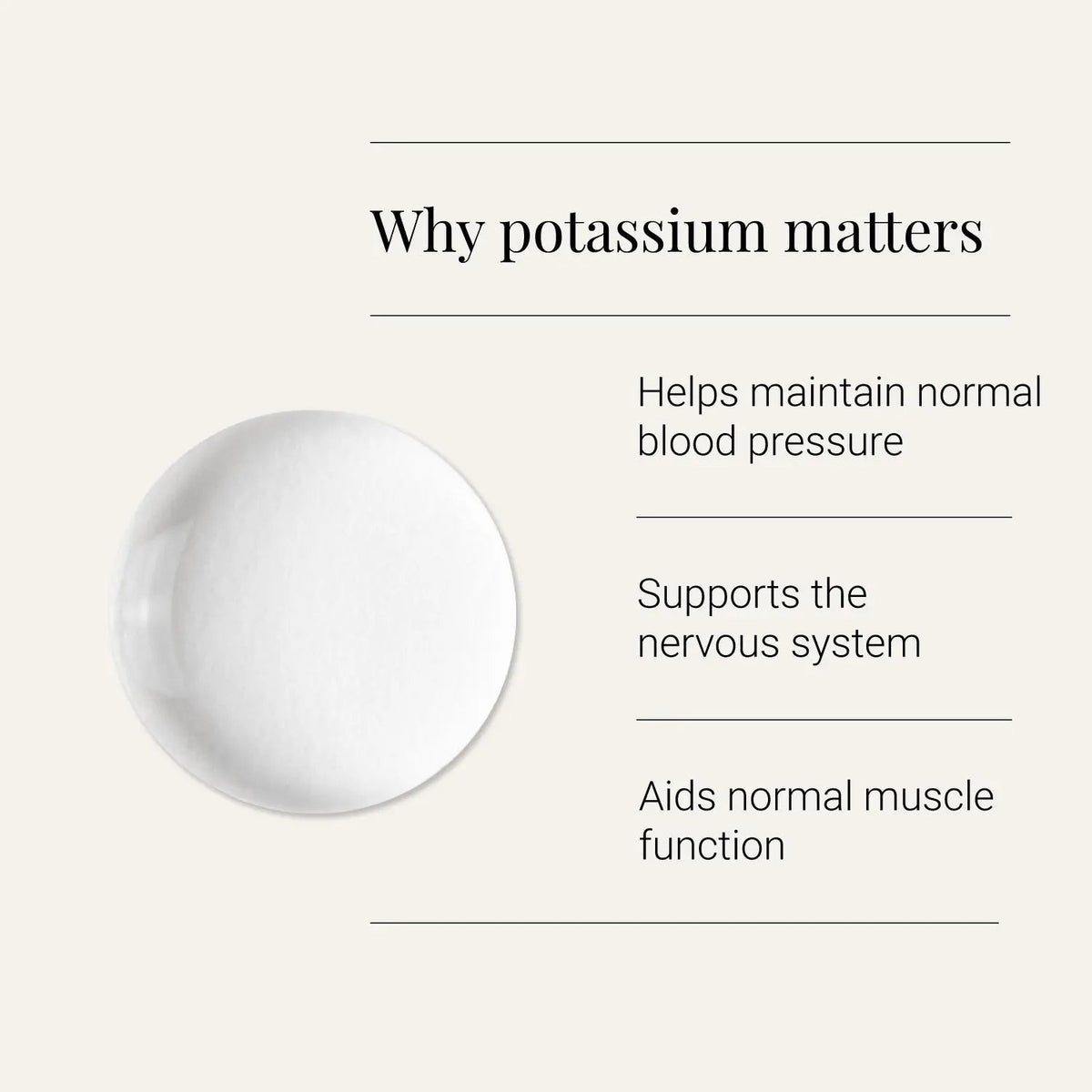 Why potassium matters

Helps maintain normal blood pressure

Supports the nervous system

Aids normal muscle function