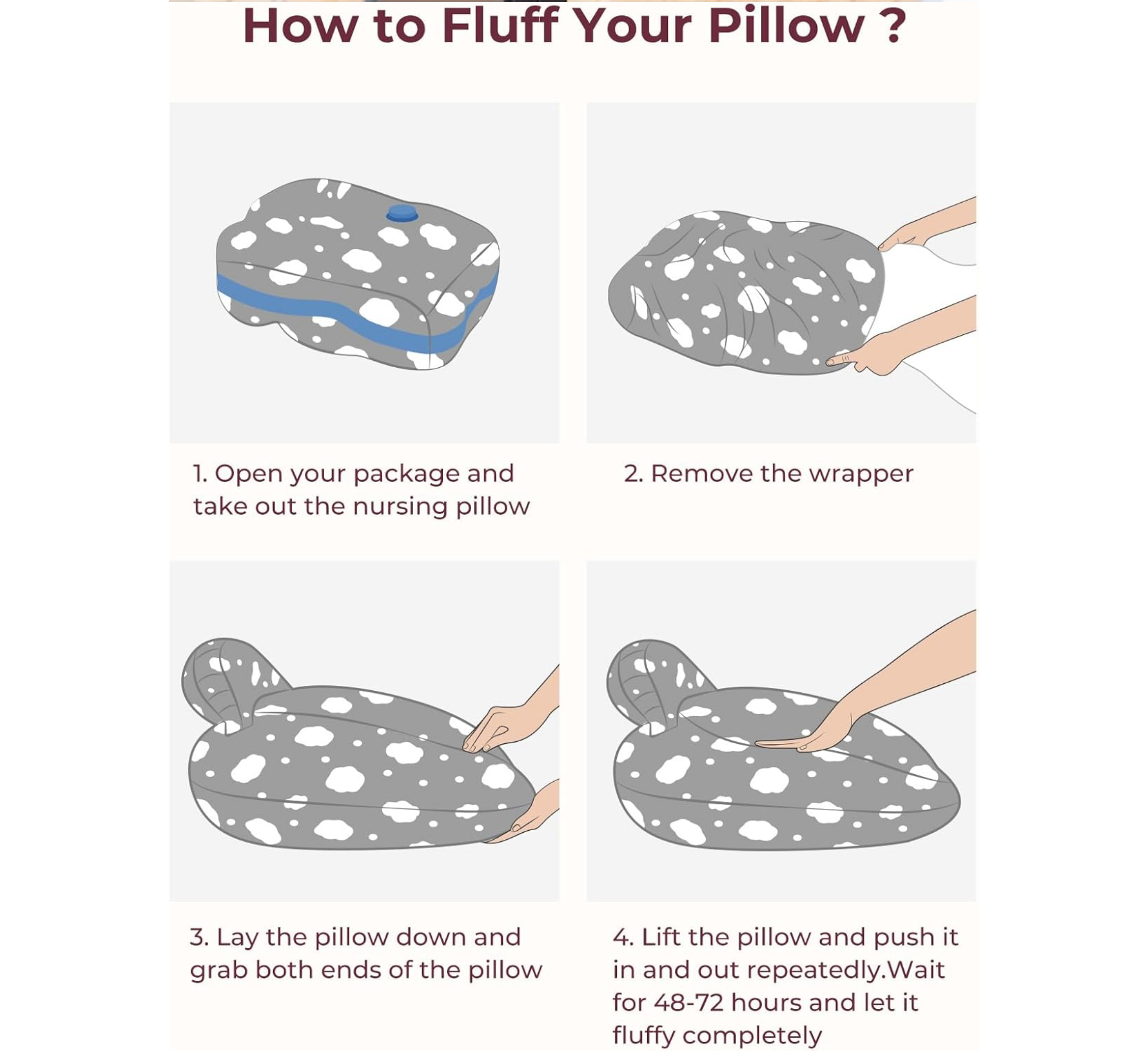 How to Fluff Your Pillow ?

1. Open your package and take out the nursing pillow

2. Remove the wrapper

3. Lay the pillow down and grab both ends of the pillow

4. Lift the pillow and push it in and out repeatedly.Wait for 48-72 hours and let it fluffy completely