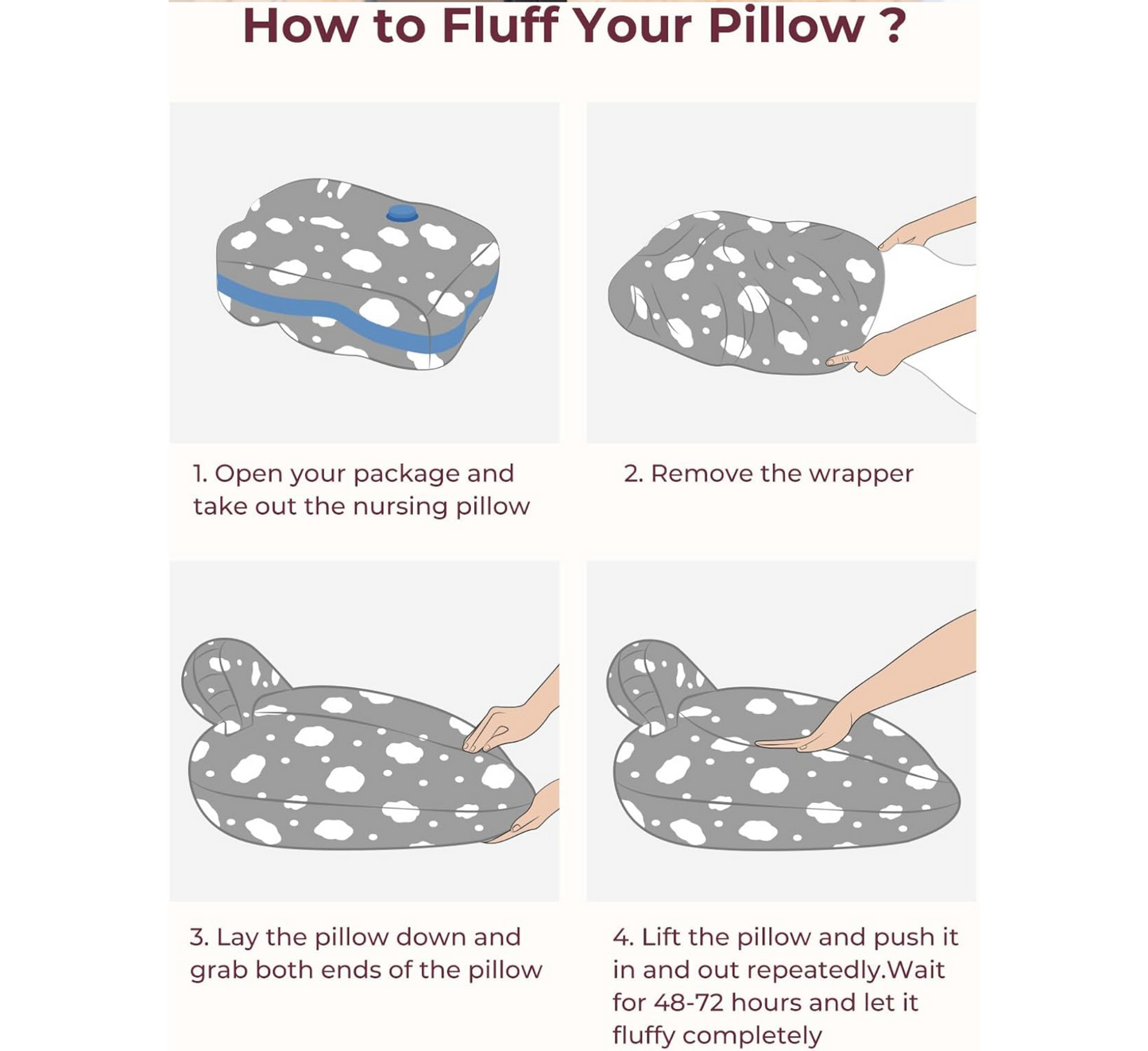 How to Fluff Your Pillow ?

1. Open your package and take out the nursing pillow

2. Remove the wrapper

3. Lay the pillow down and grab both ends of the pillow

4. Lift the pillow and push it in and out repeatedly.Wait for 48-72 hours and let it fluffy completely