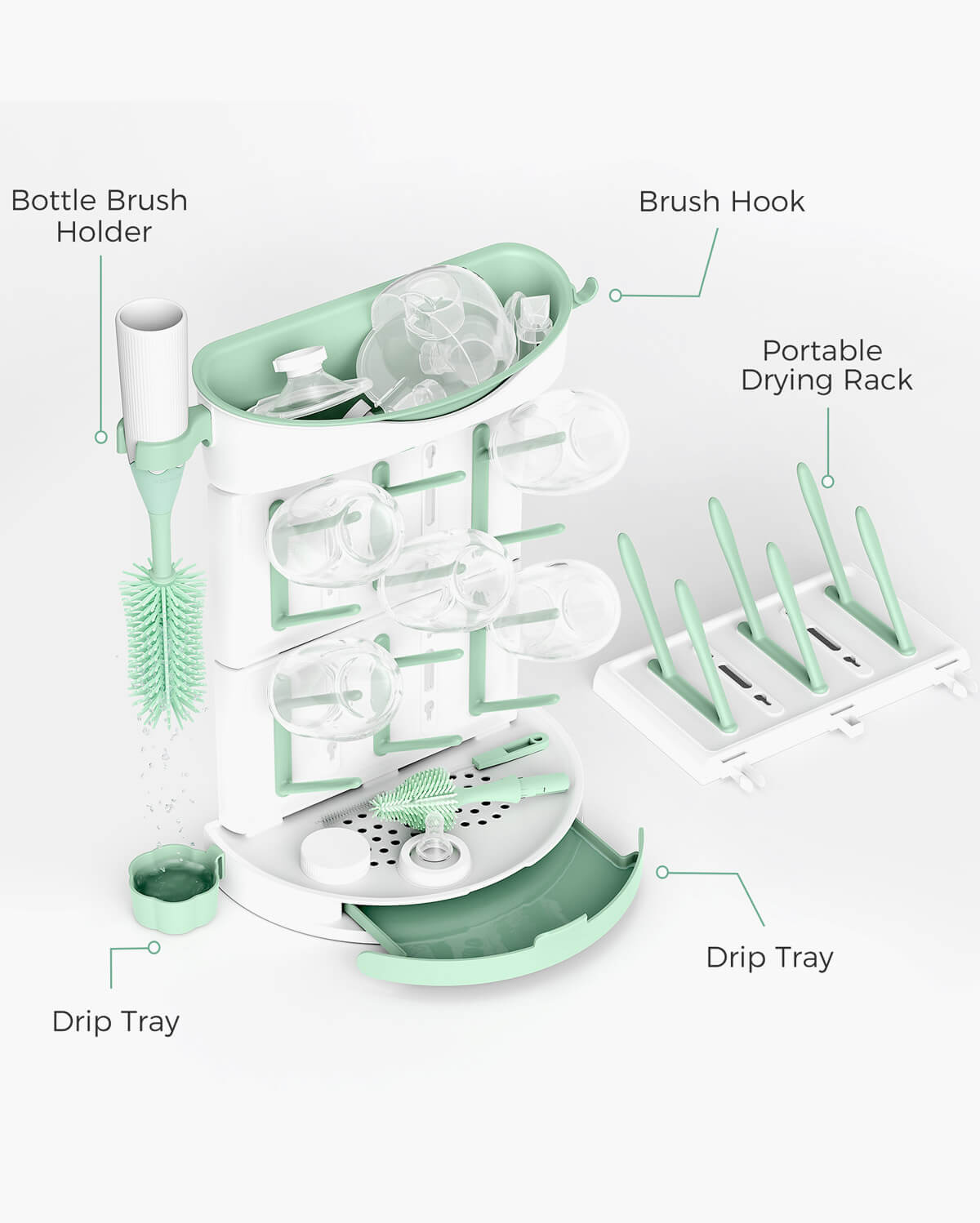 Bottle Brush Holder

Brush Hook

Portable Drying Rack

Drip Tray

Drip Tray