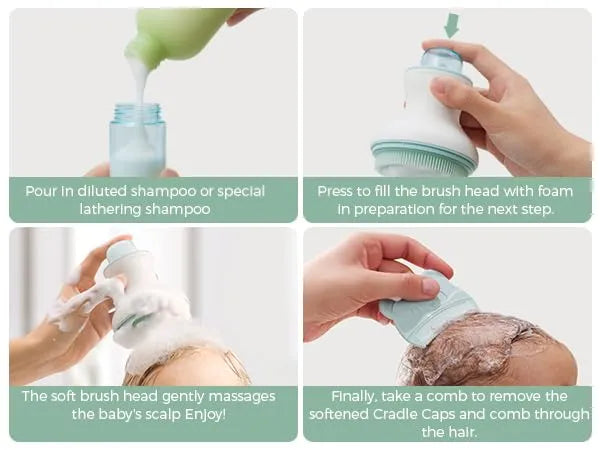 Pour in diluted shampoo or special lathering shampoo

Press to fill the brush head with foam in preparation for the next step.

The soft brush head gently massages the baby's scalp Enjoy!

Finally, take a comb to remove the softened Cradle Caps and comb through the hair.