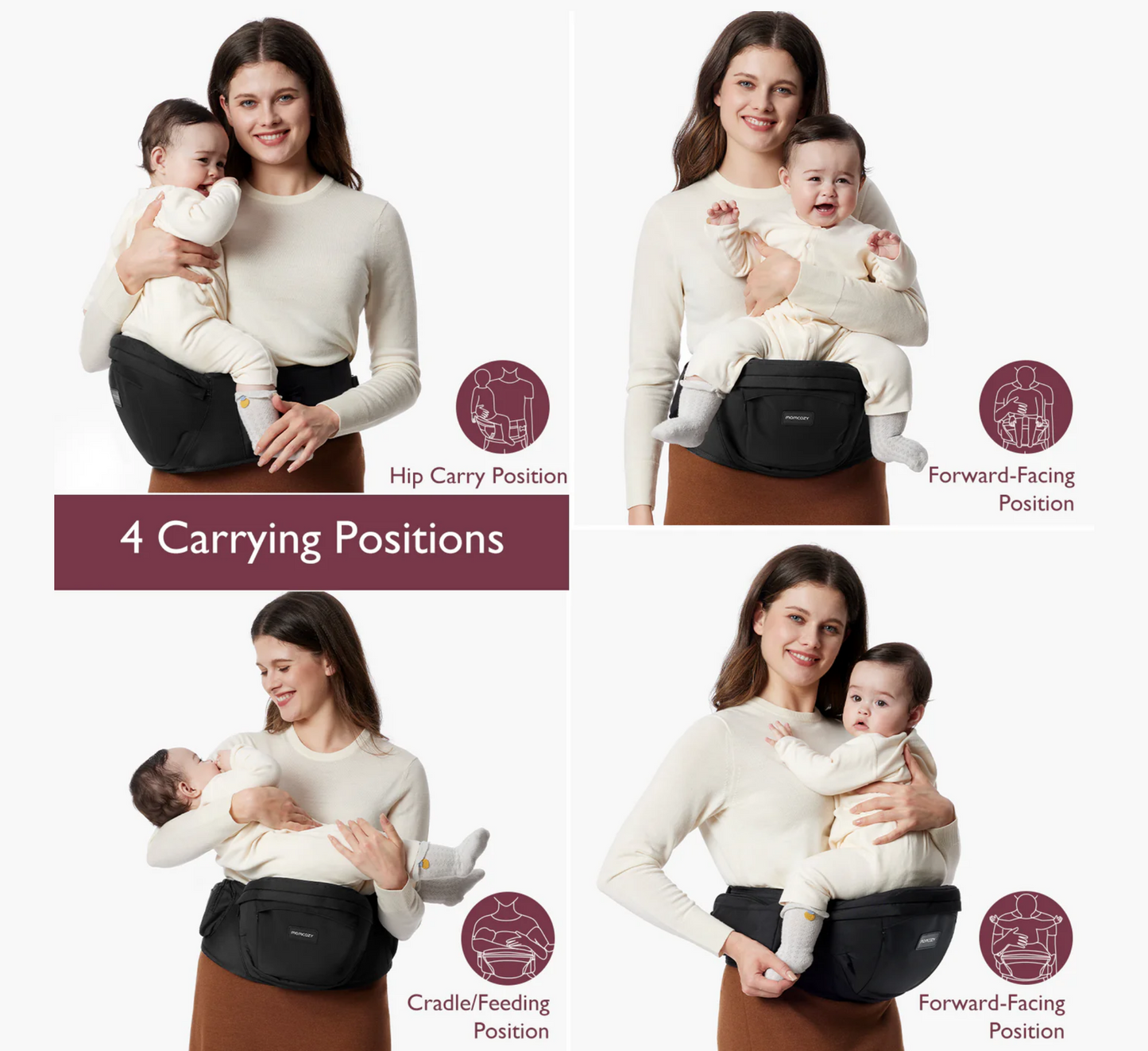 Hip Carry Position

momcozy

Forward-Facing Position

4 Carrying Positions

momcozy

Cradle/Feeding Position

momcozy

Forward-Facing Position