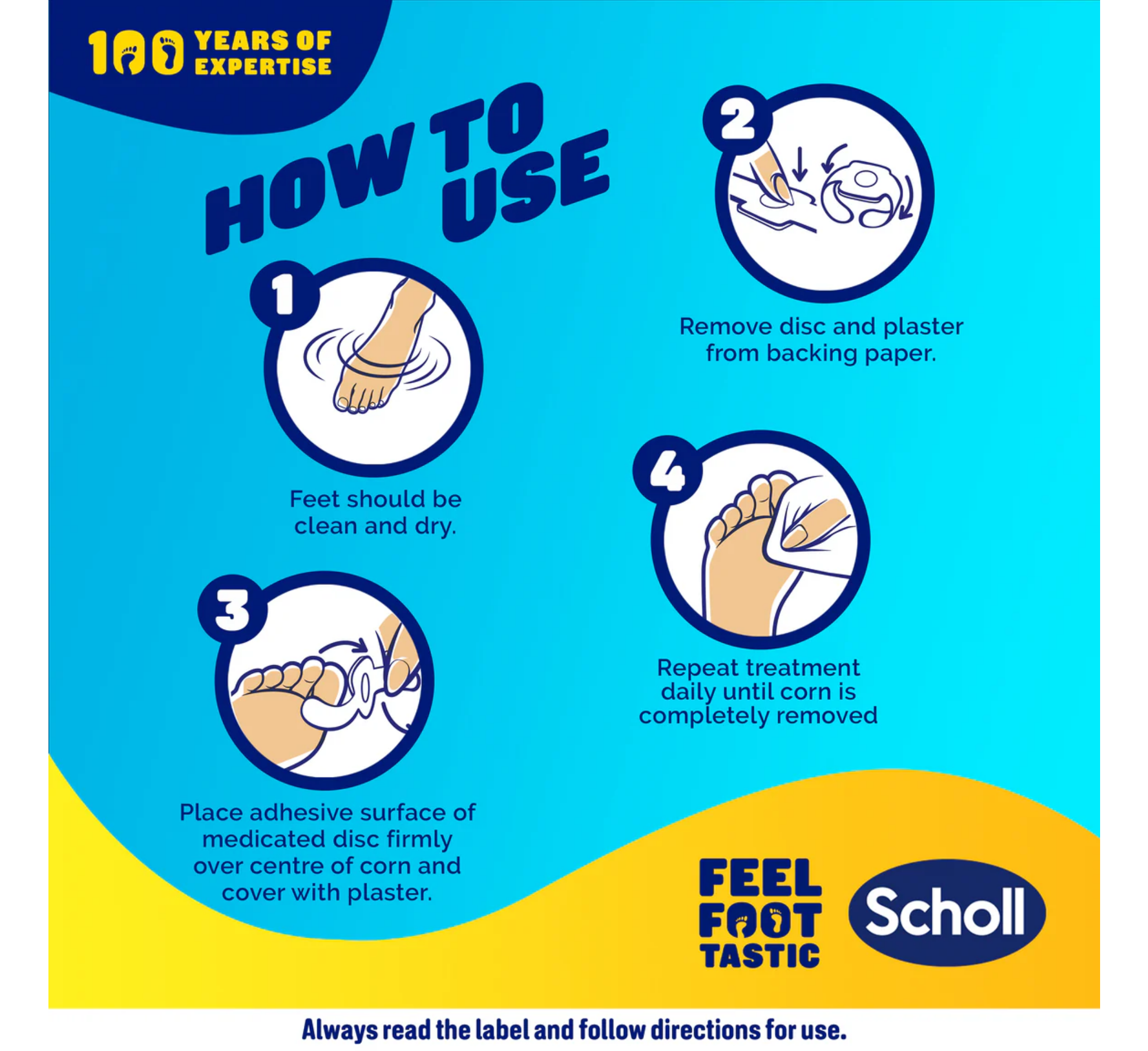 100 YEARS OF EXPERTISE

HOW TO USE

1

Feet should be clean and dry.

2

Remove disc and plaster from backing paper.

3

Place adhesive surface of medicated disc firmly over centre of corn and cover with plaster.

4

Repeat treatment daily until corn is completely removed

FEEL FOOT TASTIC

Scholl

Always read the label and follow directions for use.