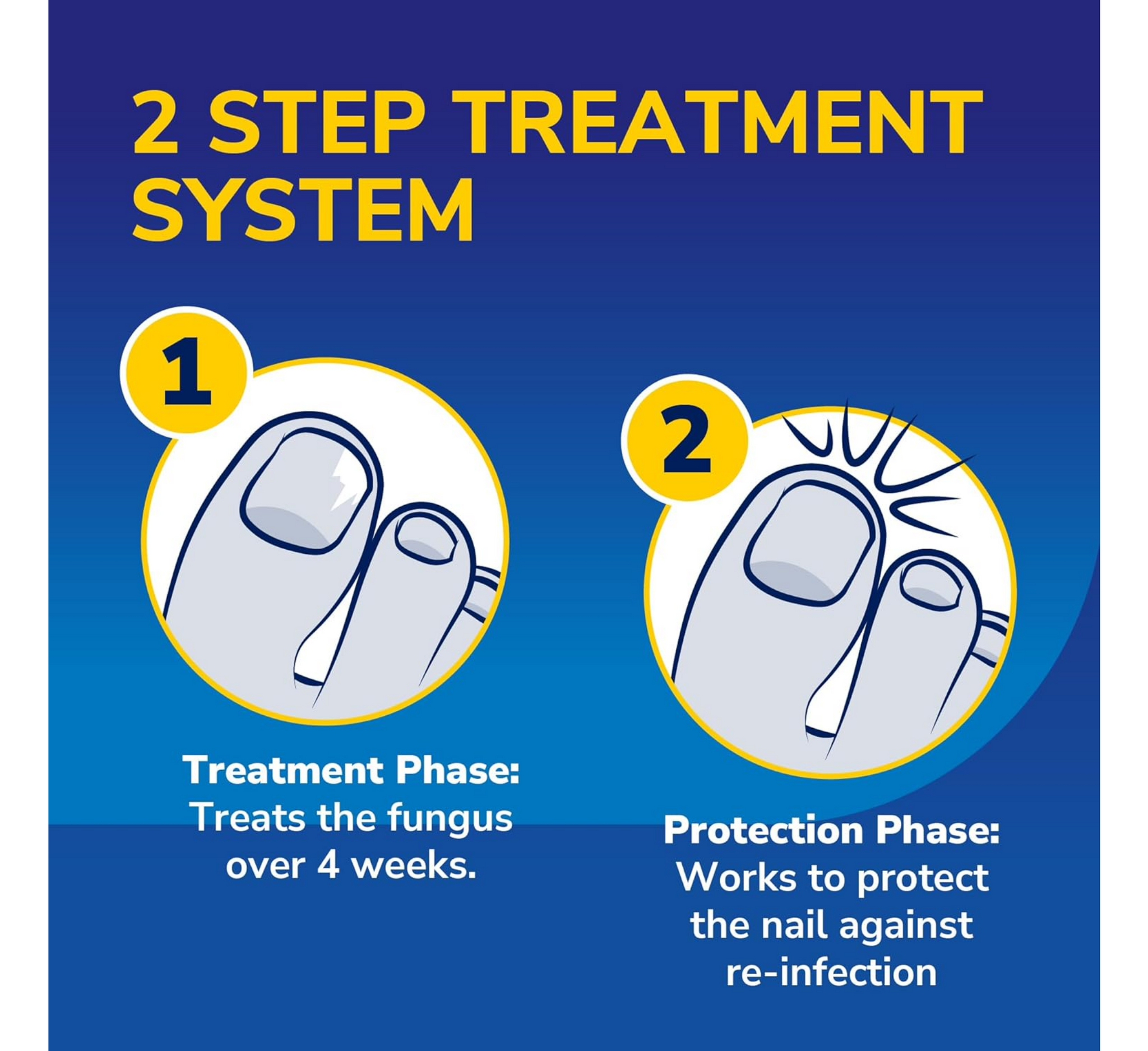 2 STEP TREATMENT SYSTEM

1

Treatment Phase:
Treats the fungus over 4 weeks.

2

Protection Phase:
Works to protect the nail against re-infection