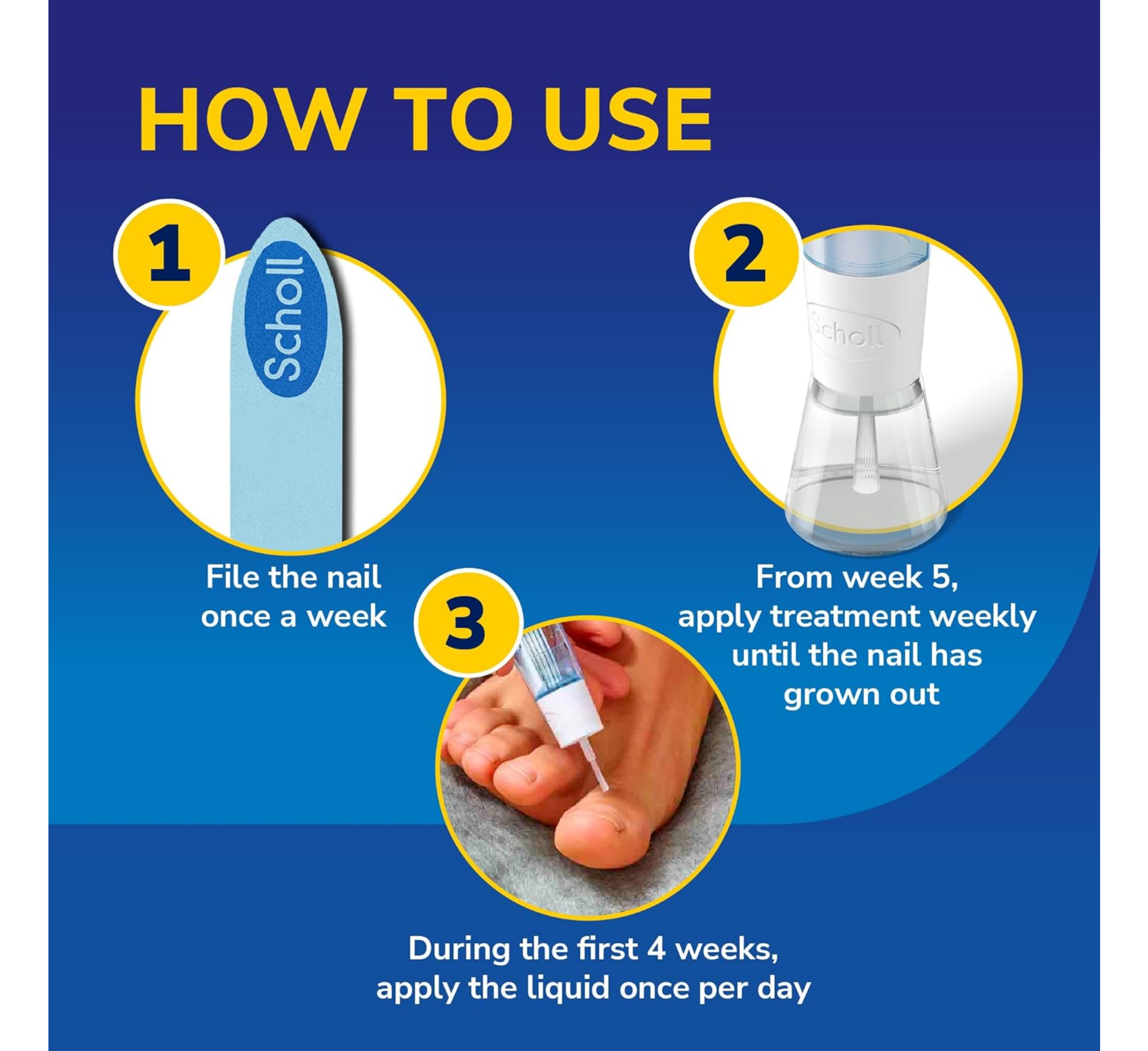 HOW TO USE

1

Scholl

File the nail once a week

2

Scholl

From week 5, apply treatment weekly until the nail has grown out

3

During the first 4 weeks, apply the liquid once per day