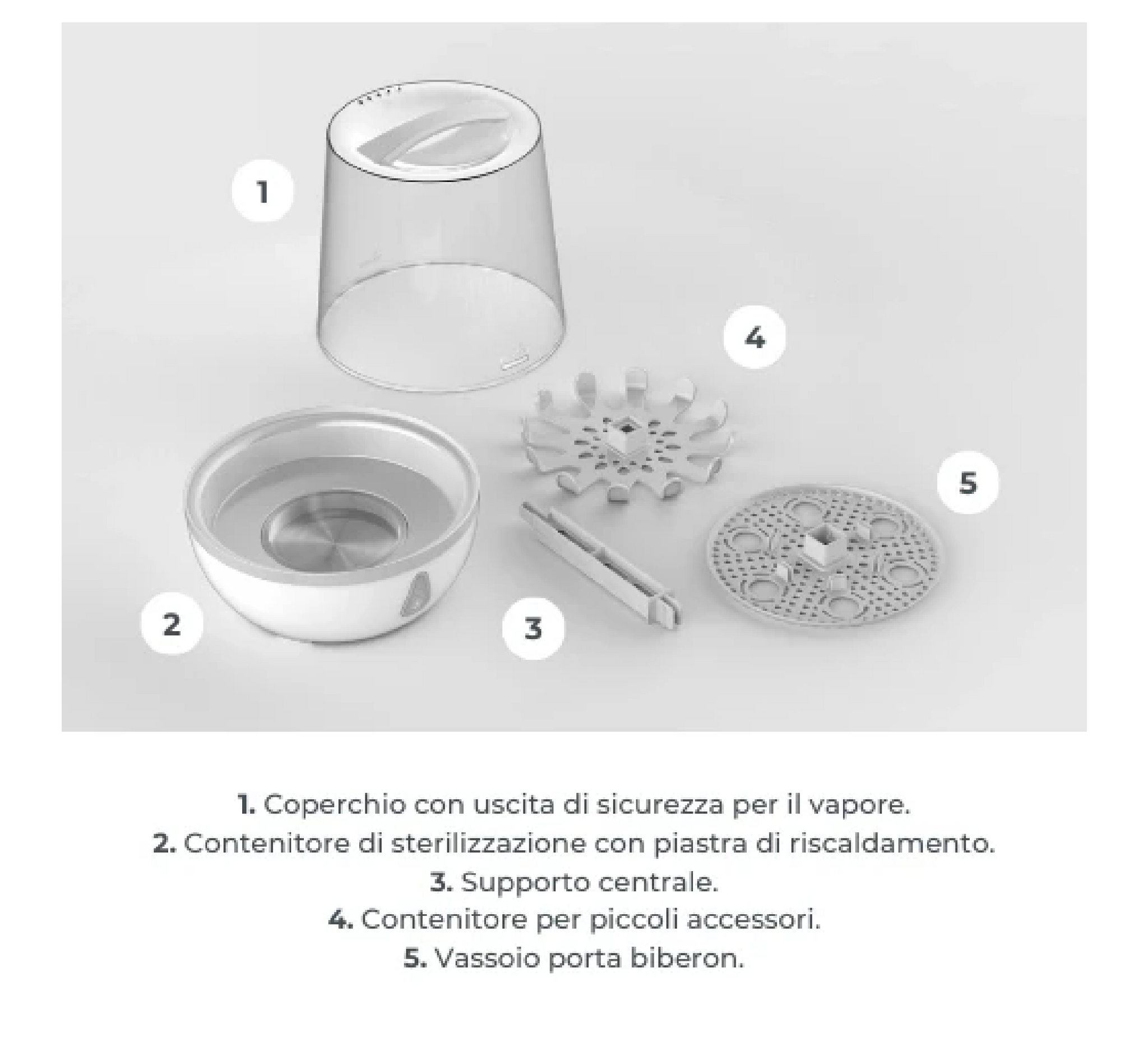 1

4

5

2

3

1. Coperchio con uscita di sicurezza per il vapore.
2. Contenitore di sterilizzazione con piastra di riscaldamento.
3. Supporto centrale.
4. Contenitore per piccoli accessori.
5. Vassoio porta biberon.