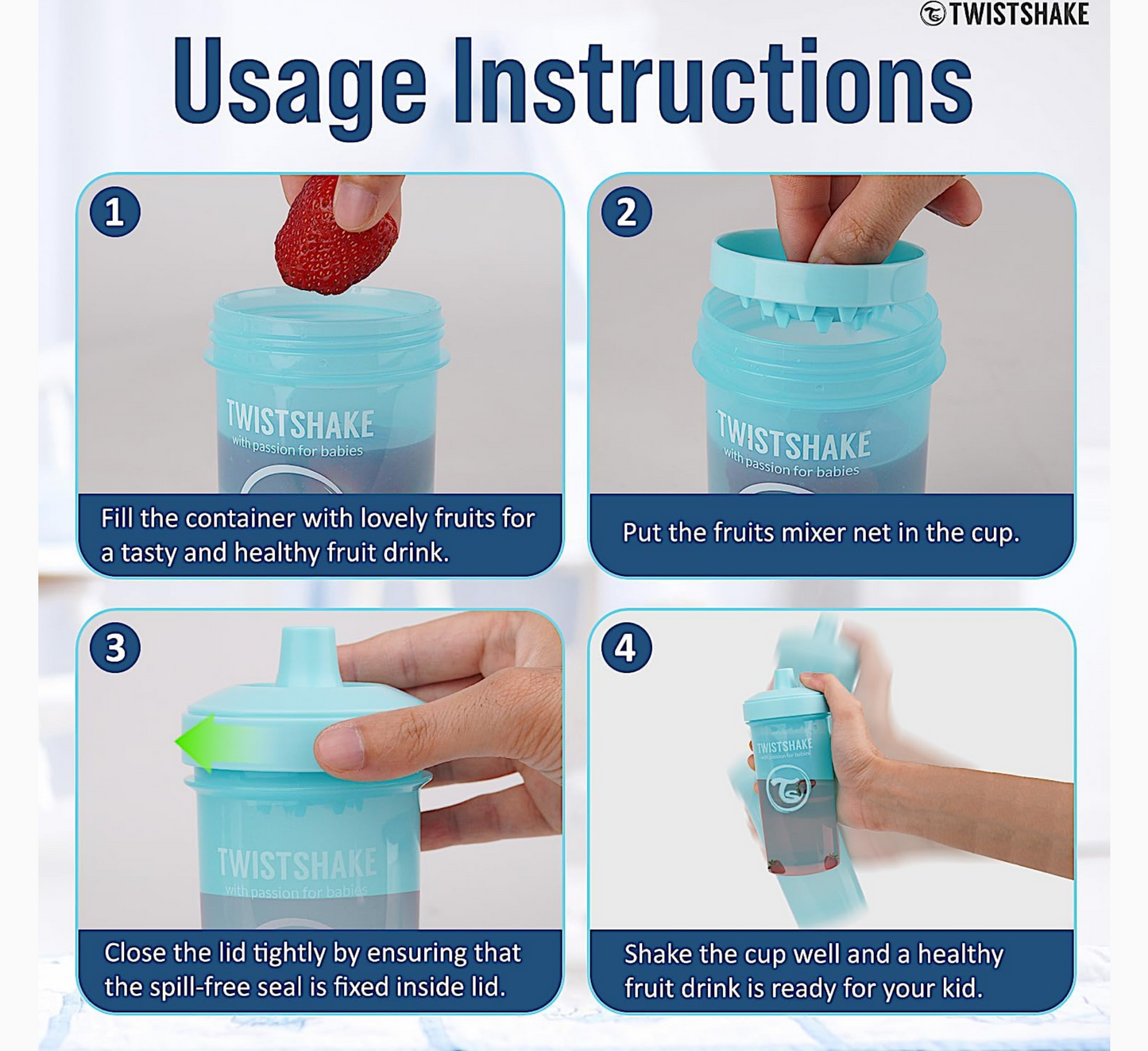 TWISTSHAKE

Usage Instructions

1

TWISTSHAKE
with passion for babies

Fill the container with lovely fruits for a tasty and healthy fruit drink.

2

TWISTSHAKE
with passion for babies

Put the fruits mixer net in the cup.

3

TWISTSHAKE
with passion for babies

Close the lid tightly by ensuring that the spill-free seal is fixed inside lid.

4

TWISTSHAKE
with passion for babies

Shake the cup well and a healthy fruit drink is ready for your kid.