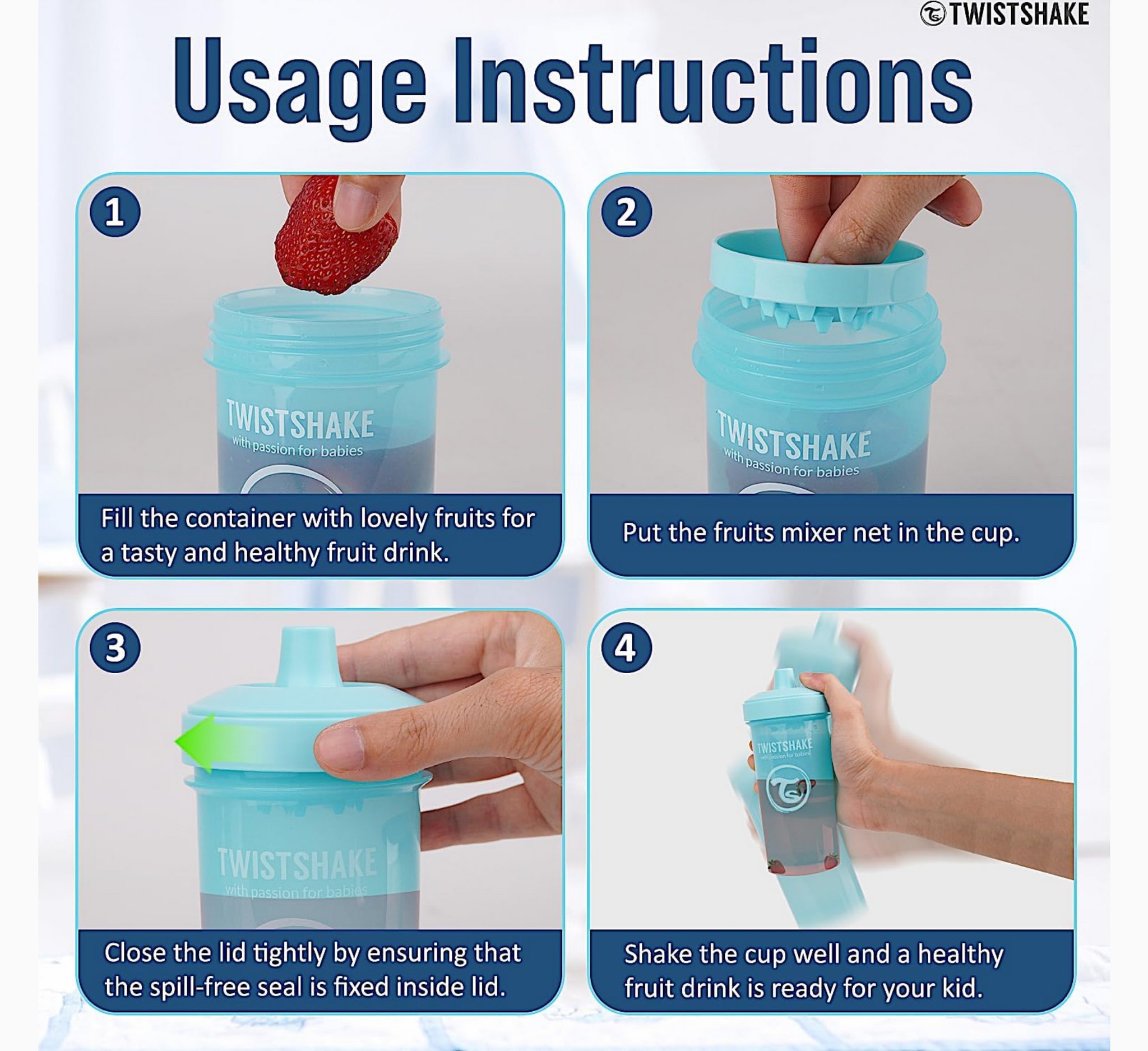 TWISTSHAKE

Usage Instructions

1

TWISTSHAKE
with passion for babies

Fill the container with lovely fruits for a tasty and healthy fruit drink.

2

TWISTSHAKE
with passion for babies

Put the fruits mixer net in the cup.

3

TWISTSHAKE
with passion for babies

Close the lid tightly by ensuring that the spill-free seal is fixed inside lid.

4

TWISTSHAKE
with passion for babies

Shake the cup well and a healthy fruit drink is ready for your kid.