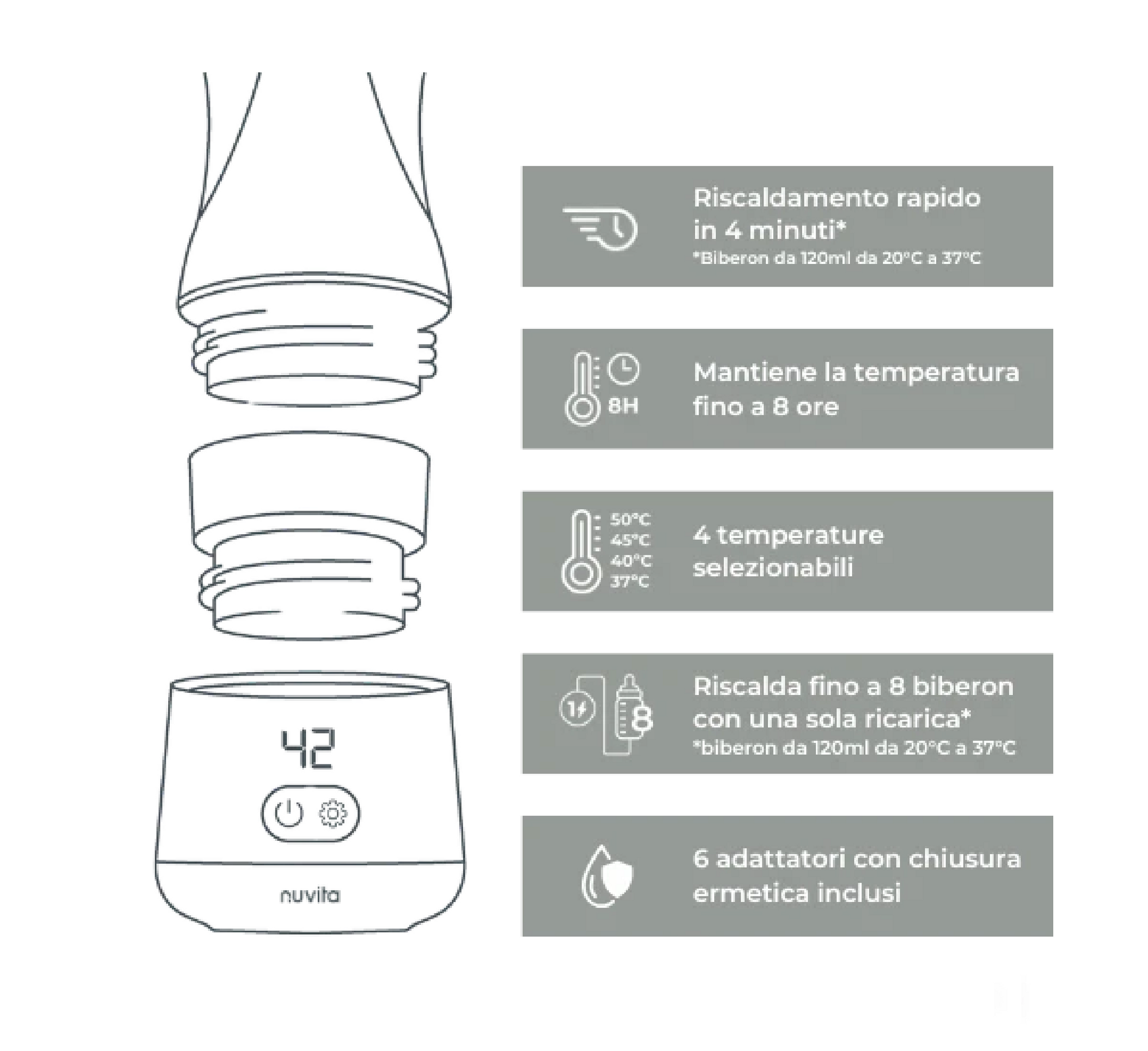 42

nuvita

Riscaldamento rapido in 4 minuti*
*Biberon da 120ml da 20°C a 37°C

8H

Mantiene la temperatura fino a 8 ore

50°C
45°C
40°C
37°C

4 temperature selezionabili

1

8

Riscalda fino a 8 biberon con una sola ricarica*
*biberon da 120ml da 20°C a 37°C

6 adattatori con chiusura ermetica inclusi