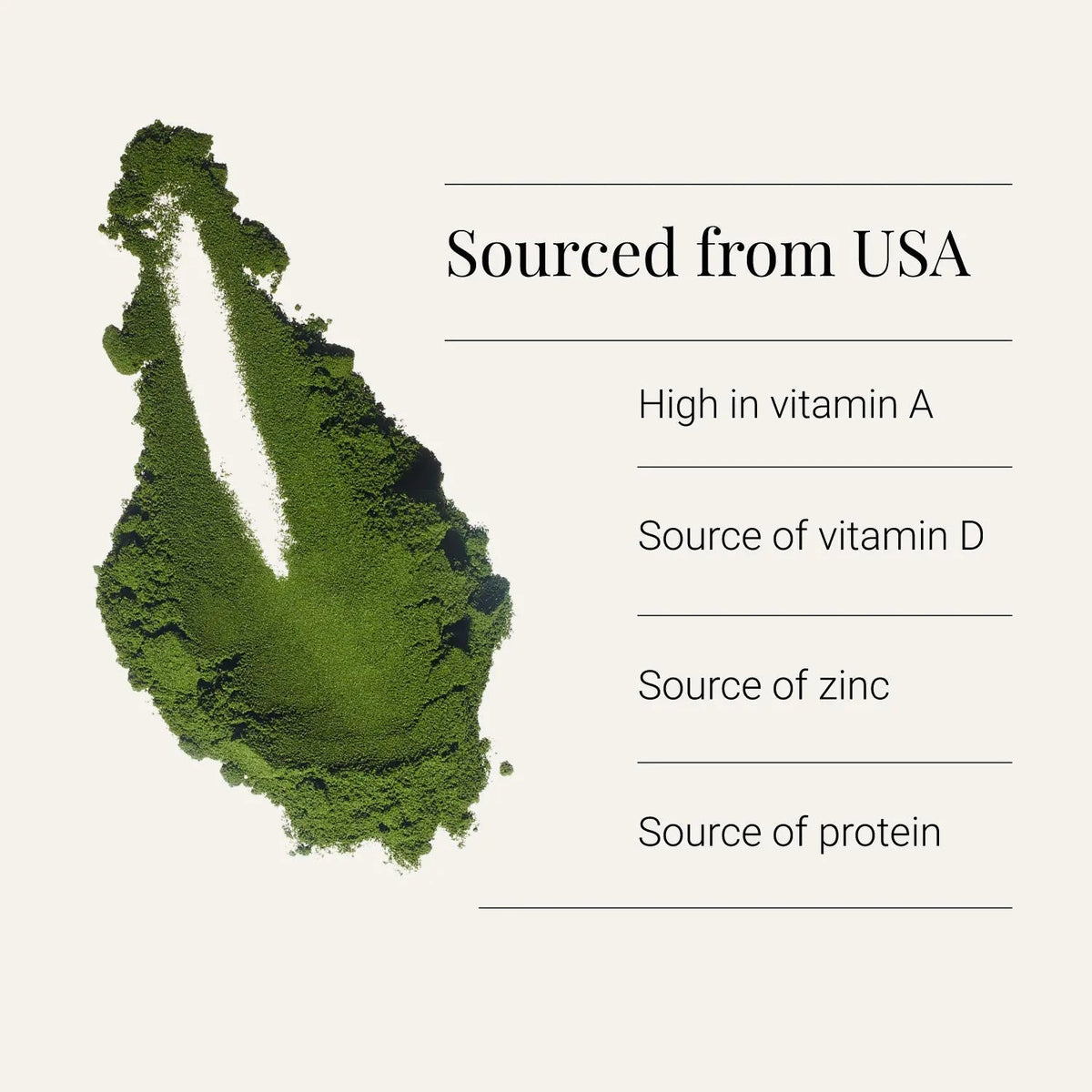 Sourced from USA

High in vitamin A

Source of vitamin D

Source of zinc

Source of protein