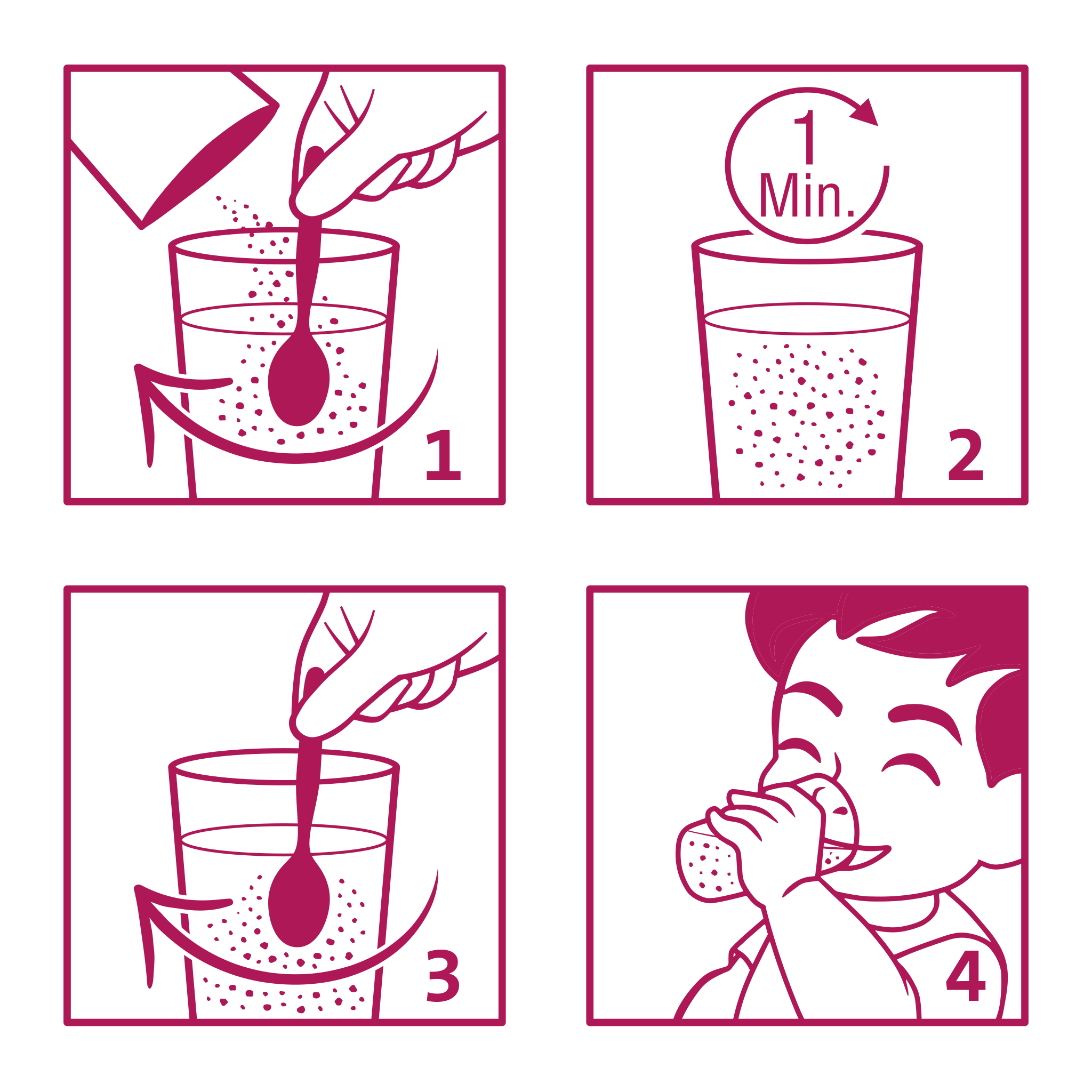 1

1
Min.

2

3

4